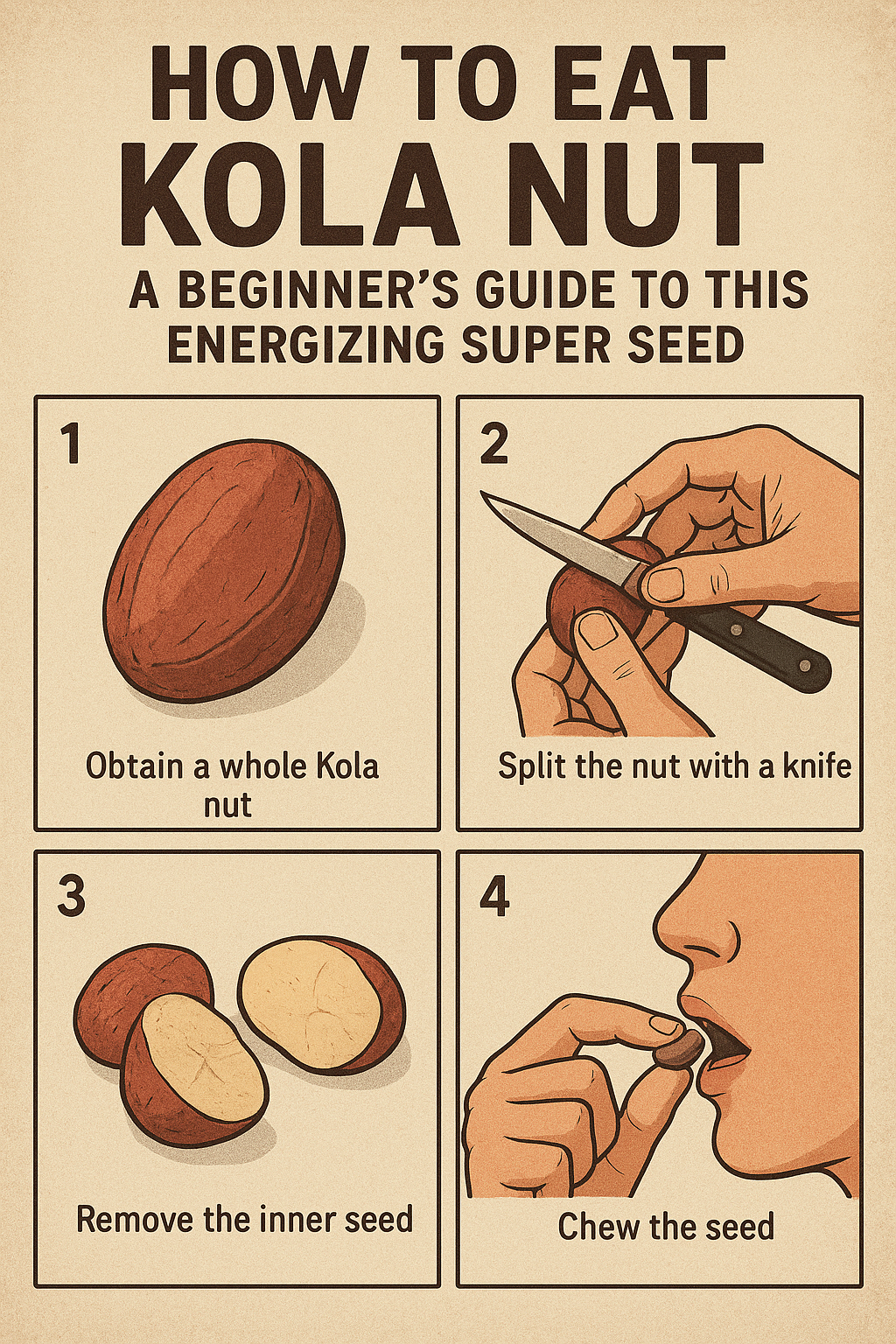 HOW TO EAT
KOLA NUT

A BEGINNER'S GUIDE TO THIS ENERGIZING SUPER SEED

1
Obtain a whole Kola nut

2
Split the nut with a knife

3
Remove the inner seed

4
Chew the seed